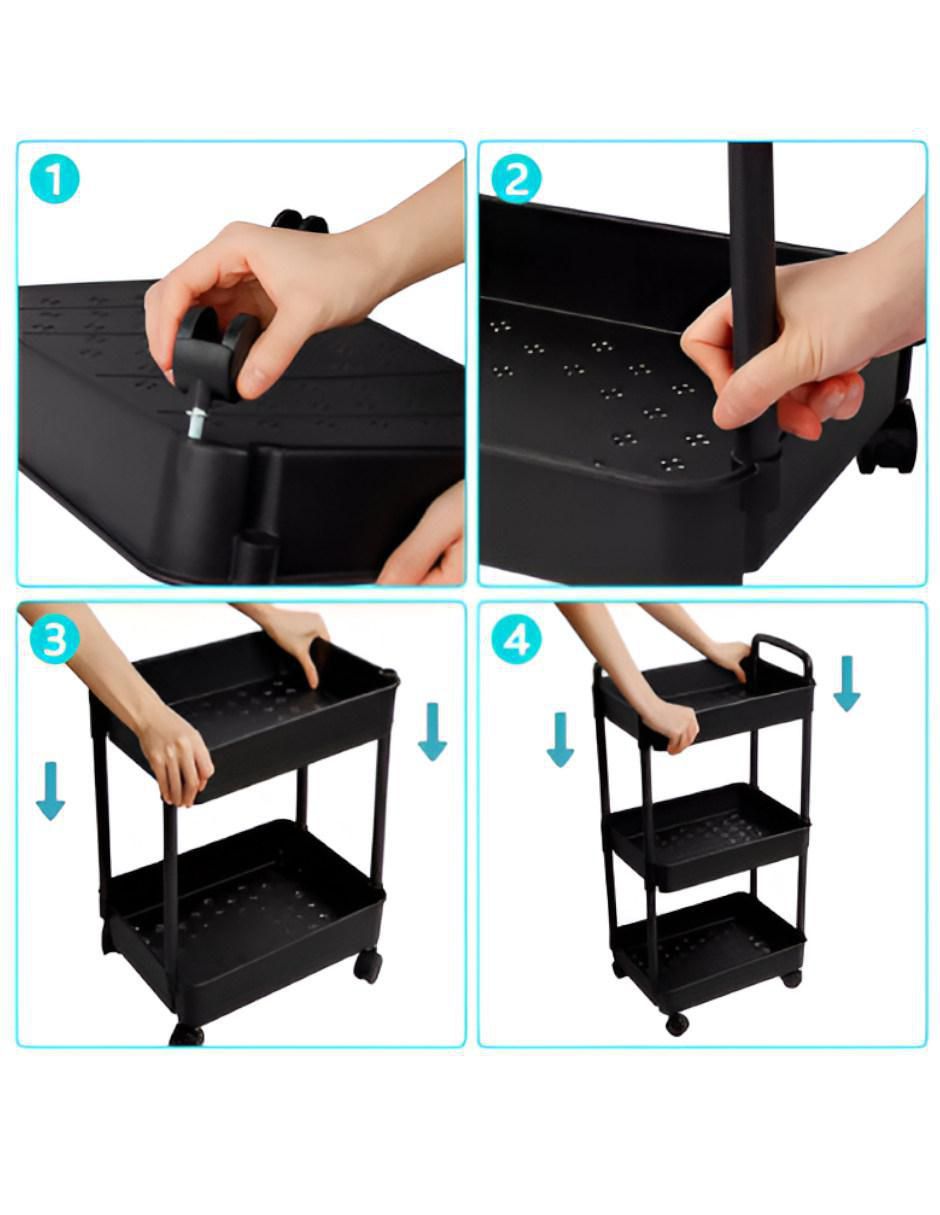 1

2

3

4