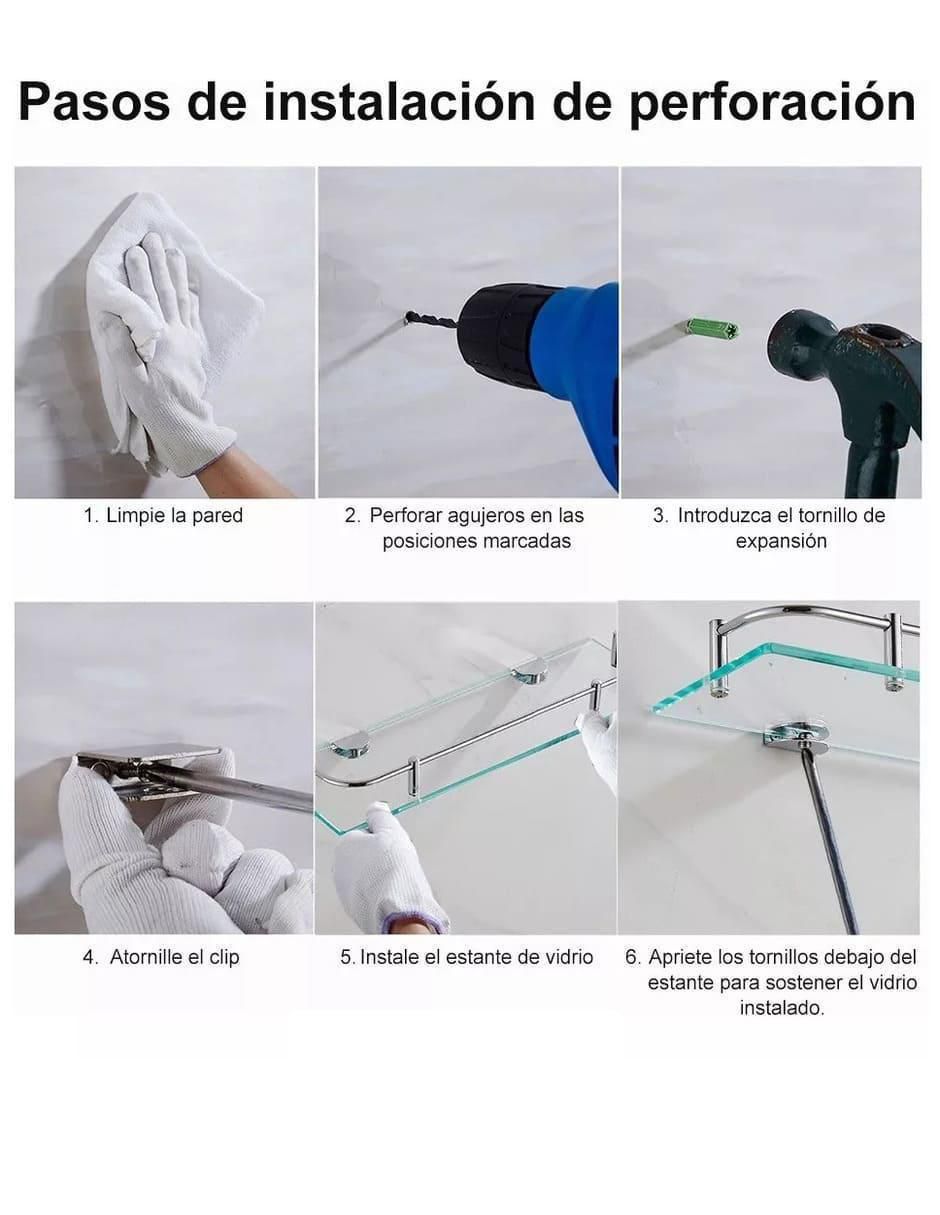 Pasos de instalación de perforación

1. Limpie la pared

2. Perforar agujeros en las posiciones marcadas

3. Introduzca el tornillo de expansión

4. Atornille el clip

5. Instale el estante de vidrio

6. Apriete los tornillos debajo del estante para sostener el vidrio instalado.