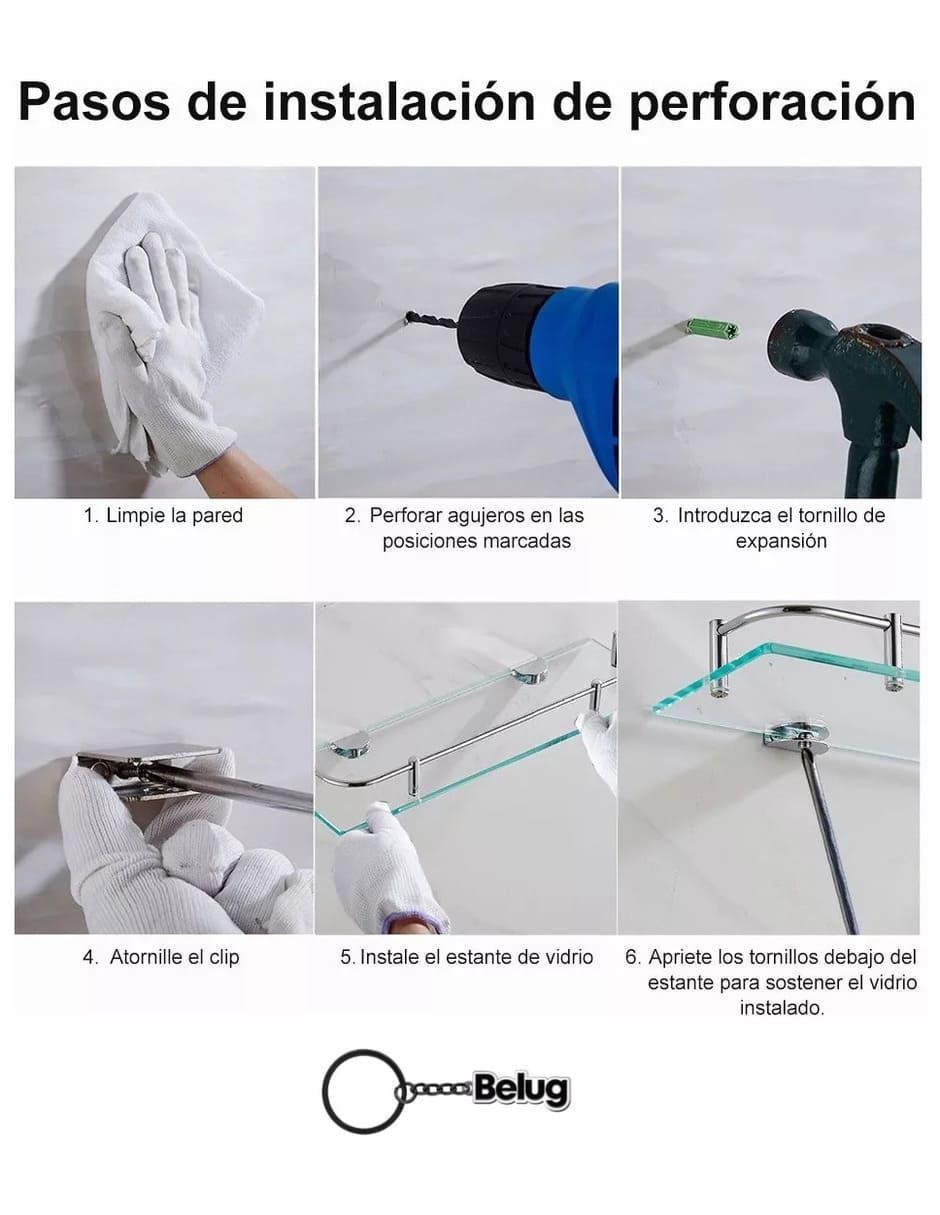 Pasos de instalación de perforación

1. Limpie la pared

2. Perforar agujeros en las posiciones marcadas

3. Introduzca el tornillo de expansión

4. Atornille el clip

5. Instale el estante de vidrio

6. Apriete los tornillos debajo del estante para sostener el vidrio instalado.

Belug